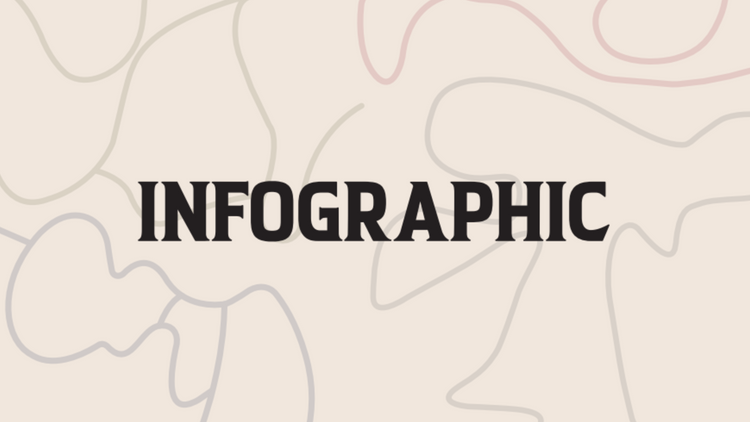 INFOGRAPHIC